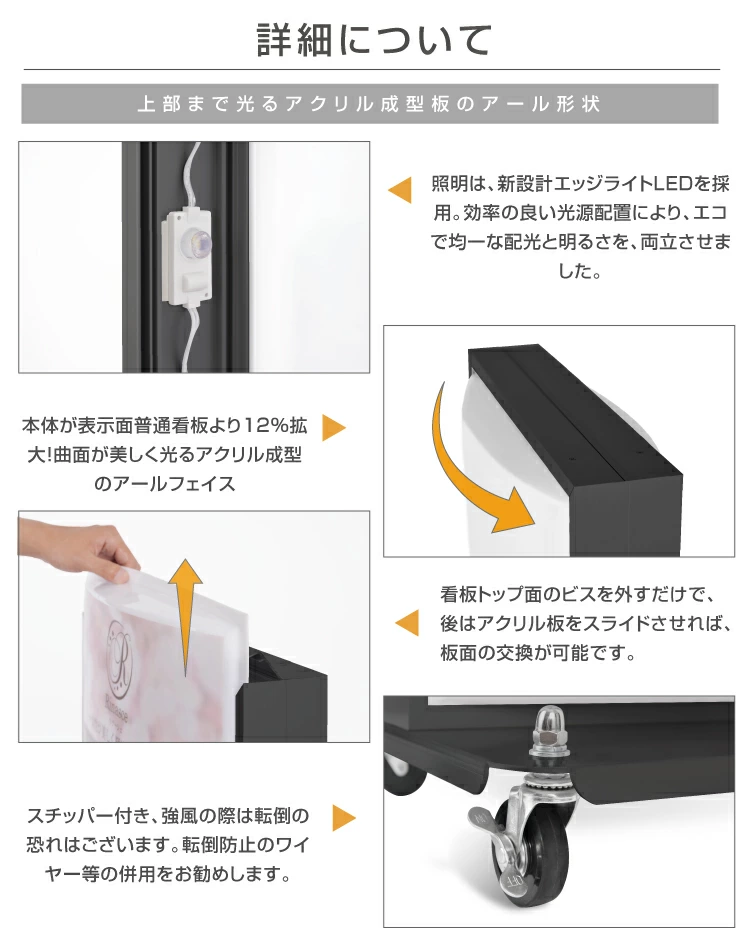 詳細について

上部まで光るアクリル成型板のアール形状

照明は、新設計エッジライトLEDを採用。効率の良い光源配置により、エコで均一な配光と明るさを、両立させました。

本体が表示面普通看板より12%拡大!曲面が美しく光るアクリル成型のアールフェイス

看板トップ面のビスを外すだけで、後はアクリル板をスライドさせれば、板面の交換が可能です。

スチッパー付き、強風の際は転倒の恐れはございます。転倒防止のワイヤー等の併用をお勧めします。