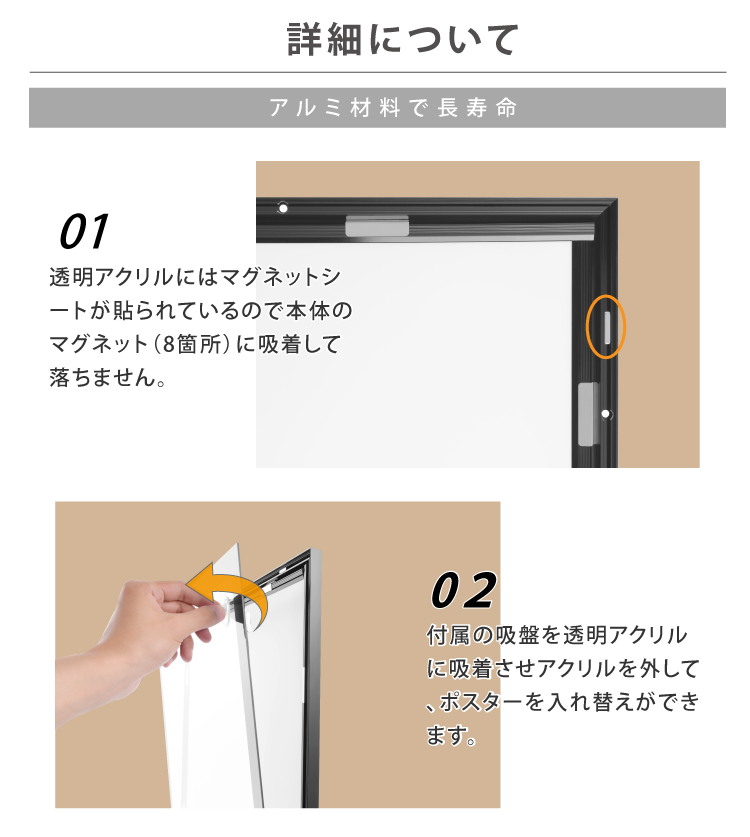 詳細について

アルミ材料で長寿命

01

透明アクリルにはマグネットシートが貼られているので本体のマグネット（8箇所）に吸着して落ちません。

02

付属の吸盤を透明アクリルに吸着させアクリルを外して、ポスターを入れ替えができます。